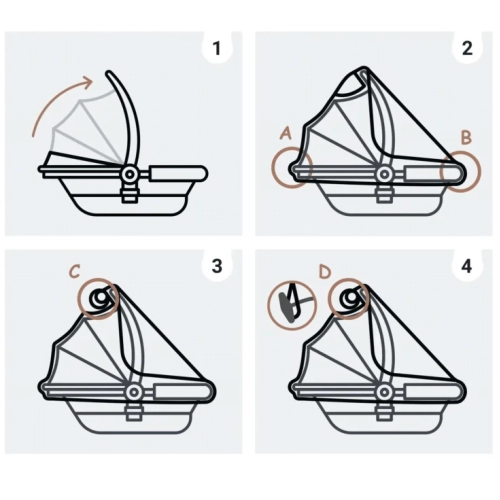 1

2

A

B

3

C

4

D